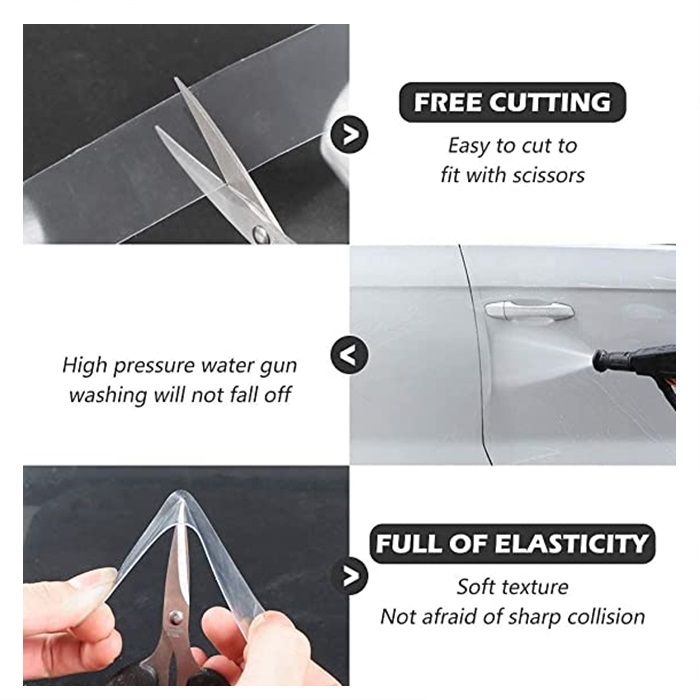 FREE CUTTING

Easy to cut to fit with scissors

High pressure water gun washing will not fall off

FULL OF ELASTICITY

Soft texture
Not afraid of sharp collision